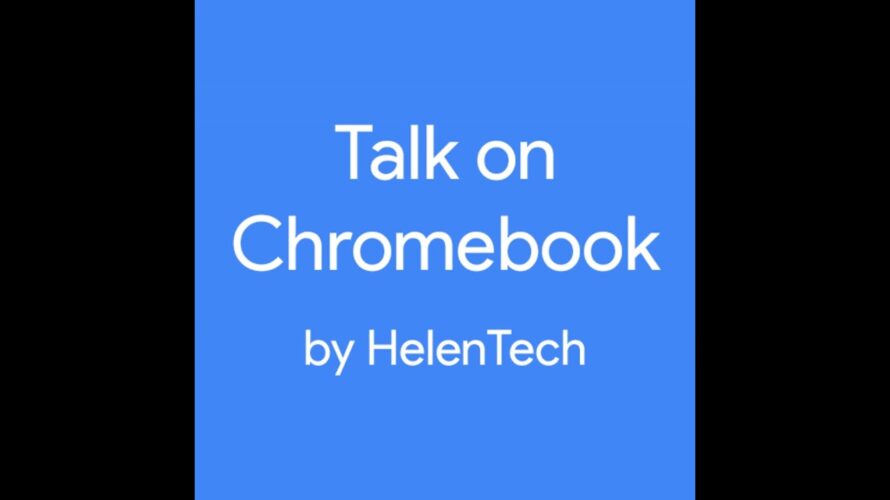 Talk on Chromebook

by HelenTech